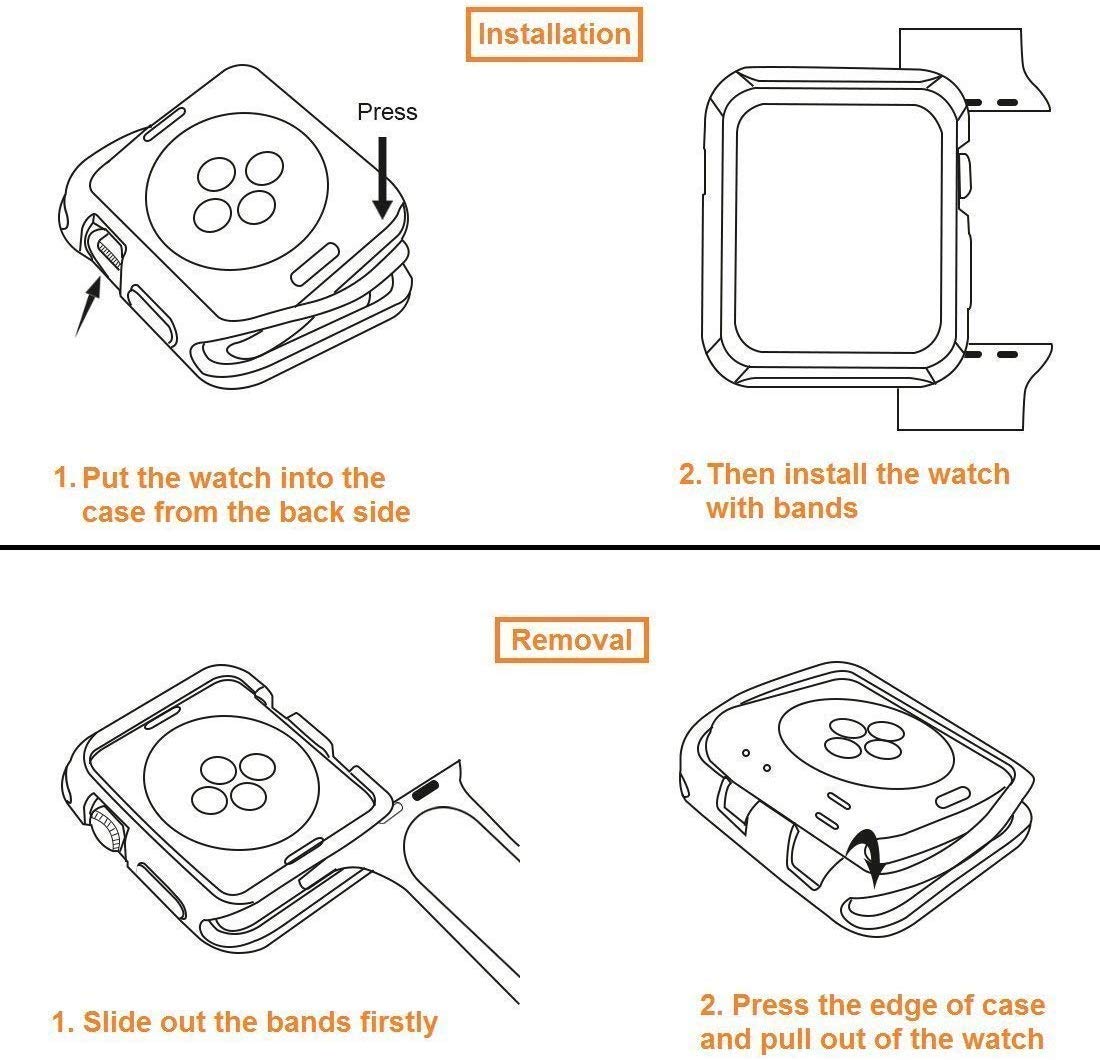 Installation

Press

1. Put the watch into the case from the back side

2. Then install the watch with bands

Removal

1. Slide out the bands firstly

2. Press the edge of case and pull out of the watch